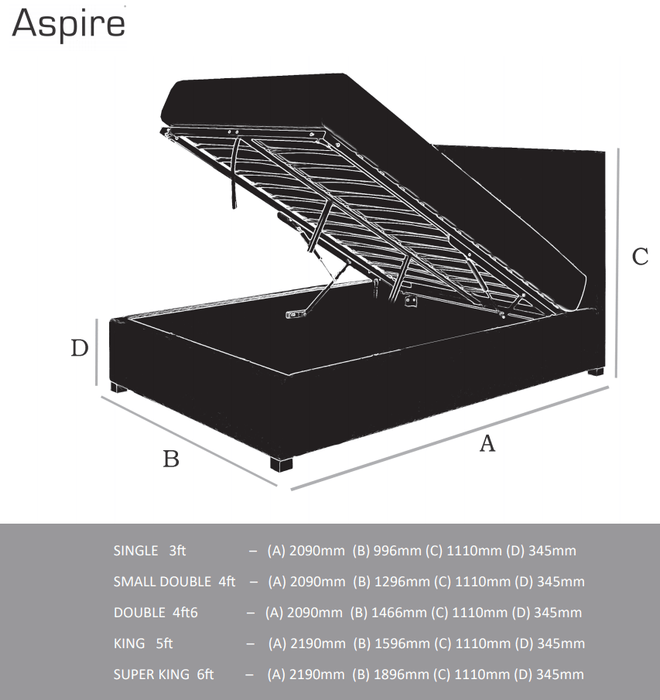 Aspire

C

D

B

A

SINGLE 3ft – (A) 2090mm (B) 996mm (C) 1110mm (D) 345mm

SMALL DOUBLE 4ft – (A) 2090mm (B) 1296mm (C) 1110mm (D) 345mm

DOUBLE 4ft6 – (A) 2090mm (B) 1466mm (C) 1110mm (D) 345mm

KING 5ft – (A) 2190mm (B) 1596mm (C) 1110mm (D) 345mm

SUPER KING 6ft – (A) 2190mm (B) 1896mm (C) 1110mm (D) 345mm